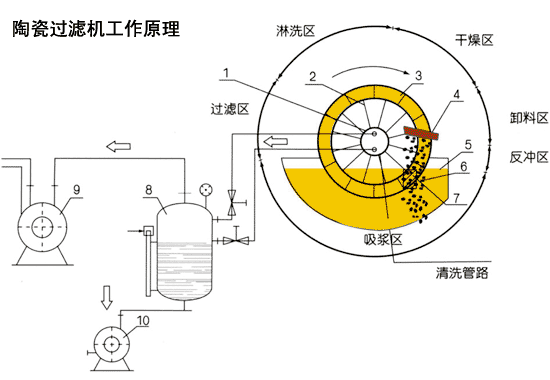 陶瓷过滤机工作原理

淋洗区

干燥区

1

2

3

4

过滤区

卸料区

5

反冲区

6

7

9

8

吸浆区

清洗管路

10